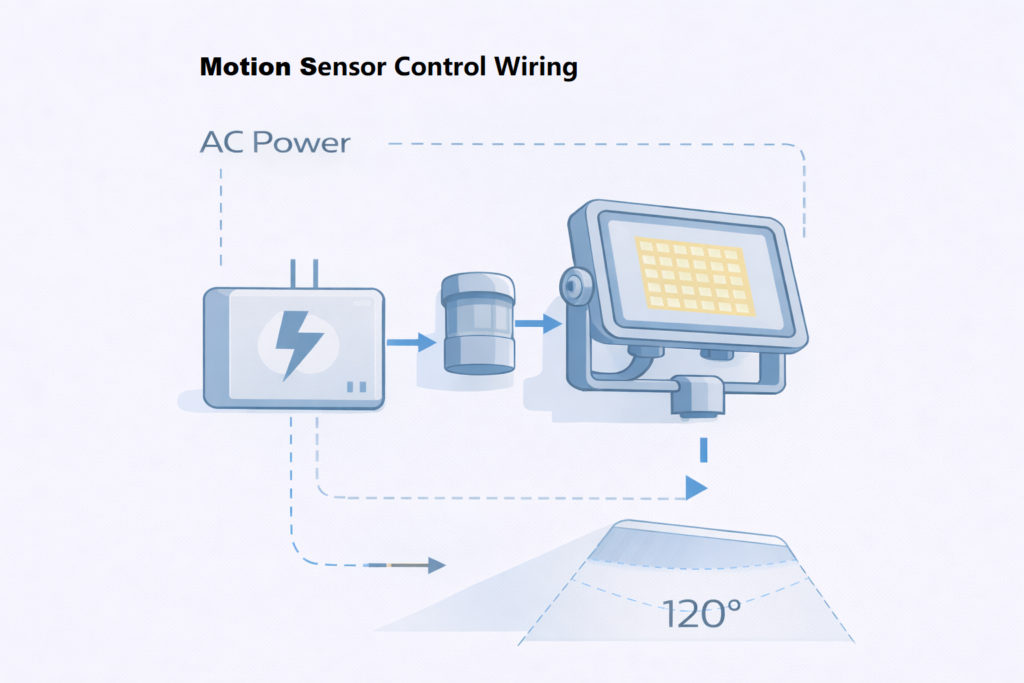 Motion Sensor Control Wiring

AC Power

120°