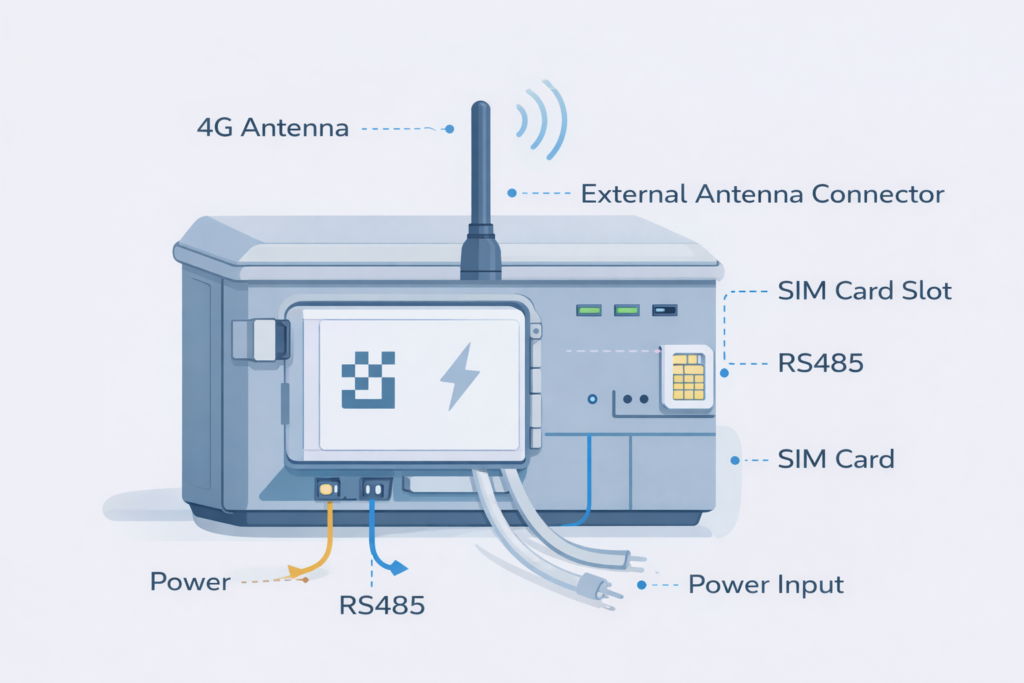 4G Antenna

External Antenna Connector

SIM Card Slot

RS485

SIM Card

Power

RS485

Power Input